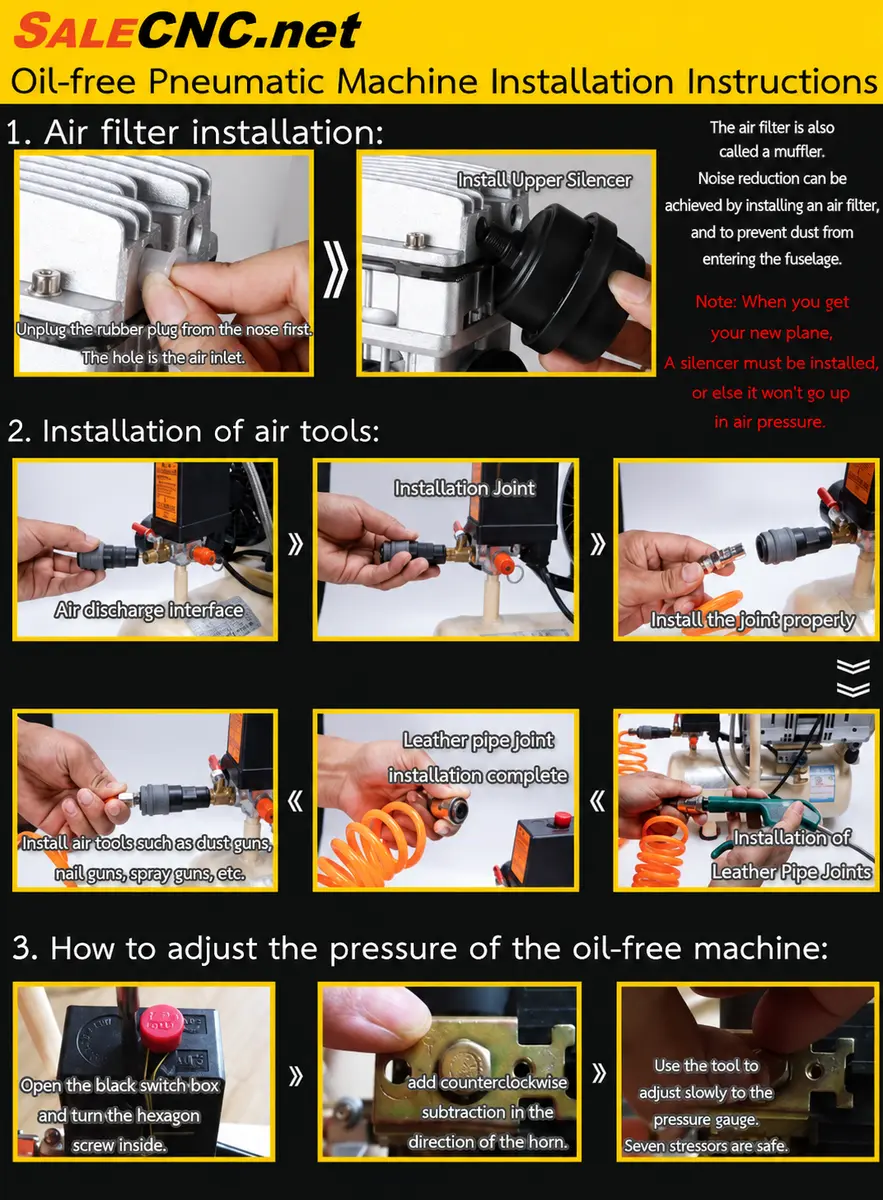 SALECNC.net

Oil-free Pneumatic Machine Installation Instructions

1. Air filter installation:

Unplug the rubber plug from the nose first. The hole is the air inlet.

Install Upper Silencer

The air filter is also called a muffler. Noise reduction can be achieved by installing an air filter, and to prevent dust from entering the fuselage.

Note: When you get your new plane, A silencer must be installed, or else it won't go up in air pressure.

2. Installation of air tools:

Air discharge interface

Installation Joint

Install the joint properly

Installation of Leather Pipe Joints

Leather pipe joint installation complete

Install air tools such as dust guns, nail guns, spray guns, etc.

3. How to adjust the pressure of the oil-free machine:

Open the black switch box and turn the hexagon screw inside.

add counterclockwise subtraction in the direction of the horn.

Use the tool to adjust slowly to the pressure gauge. Seven stressors are safe.